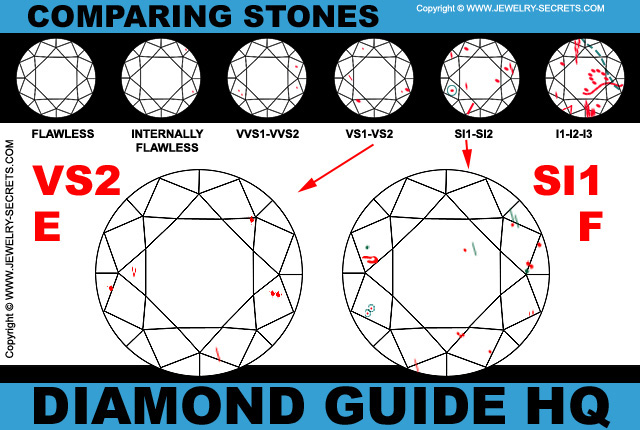 COMPARING STONES

Copyright © WWW.JEWELRY-SECRETS.COM

FLAWLESS

INTERNALLY FLAWLESS

VVS1-VVS2

VS1-VS2

SI1-SI2

I1-I2-I3

Copyright © WWW.JEWELRY-SECRETS.COM

VS2
E

SI1
F

DIAMOND GUIDE HQ